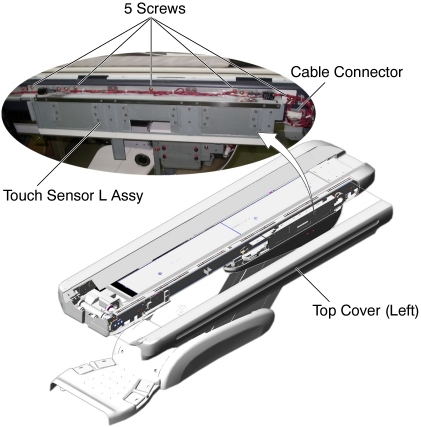 5 Screws

Cable Connector

Touch Sensor L Assy

Top Cover (Left)