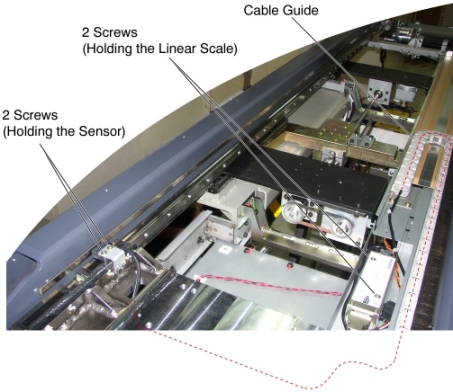 Cable Guide

2 Screws
(Holding the Linear Scale)

2 Screws
(Holding the Sensor)