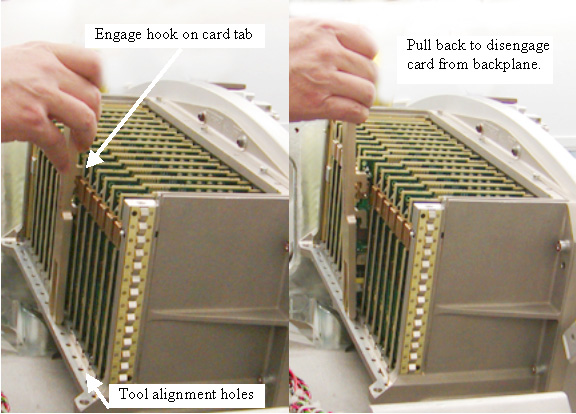 Engage hook on card tab

Tool alignment holes

Pull back to disengage card from backplane.