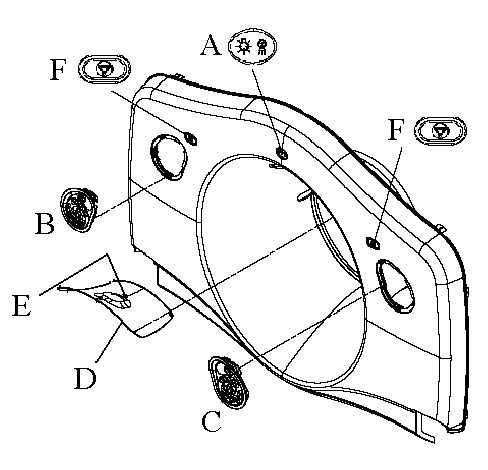 F
A
F
B
E
D
C