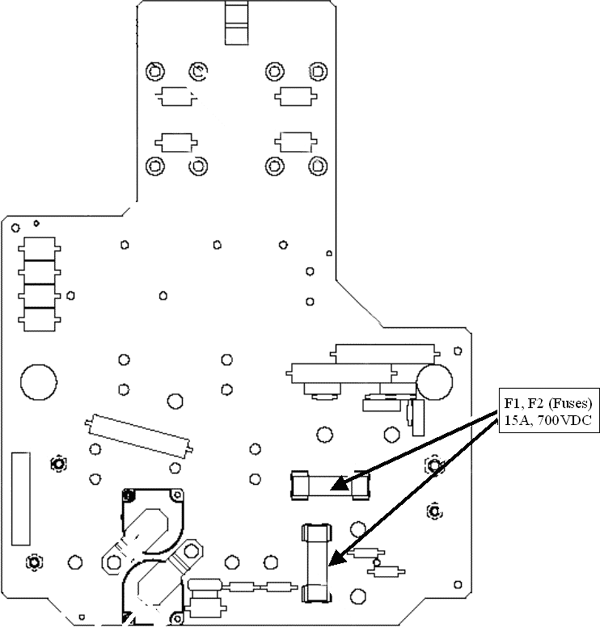 F1, F2 (Fuses)
15A, 700VDC