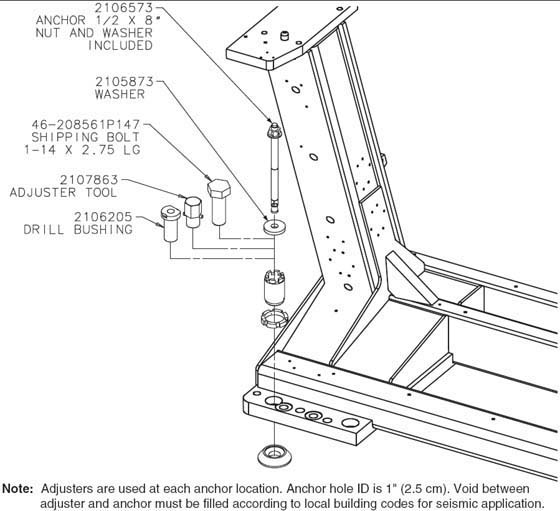 2106573
ANCHOR 1/2 X 8"
NUT AND WASHER
INCLUDED

2105873
WASHER

46-208561P147
SHIPPING BOLT
1-14 X 2.75 LG

2107863
ADJUSTER TOOL

2106205
DRILL BUSHING

Note: Adjusters are used at each anchor location. Anchor hole ID is 1" (2.5 cm). Void between adjuster and anchor must be filled according to local building codes for seismic application.