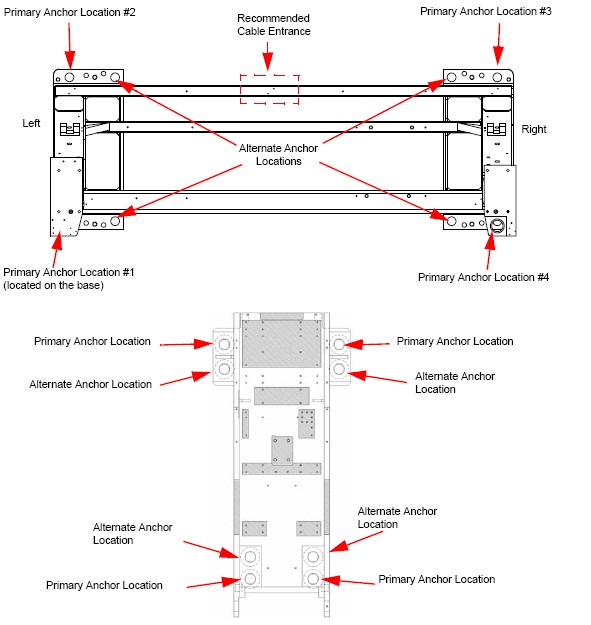 Primary Anchor Location #2

Recommended Cable Entrance

Primary Anchor Location #3

Left

Right

Alternate Anchor Locations

Primary Anchor Location #1 (located on the base)

Primary Anchor Location #4

Primary Anchor Location

Primary Anchor Location

Alternate Anchor Location

Alternate Anchor Location

Alternate Anchor Location

Alternate Anchor Location

Primary Anchor Location

Primary Anchor Location