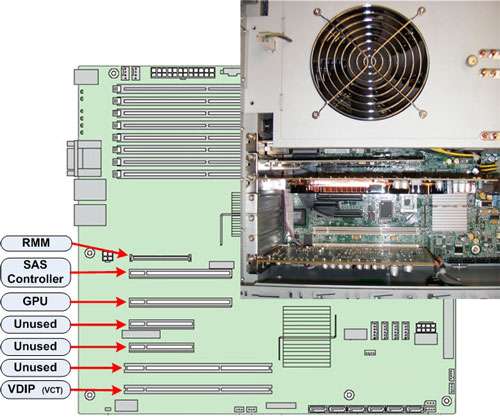 RMM

SAS Controller

GPU

Unused

Unused

Unused

VDIP (VCT)