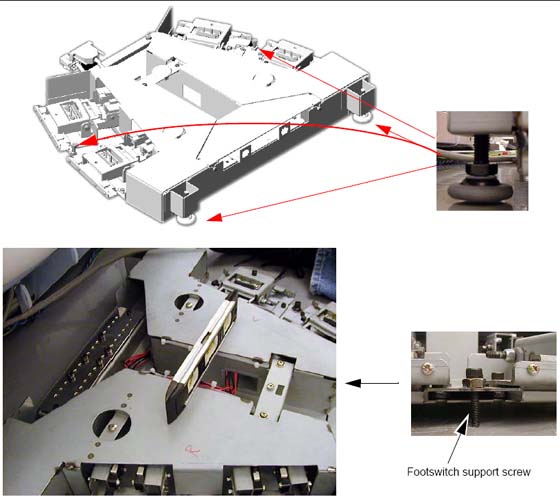 Footswitch support screw