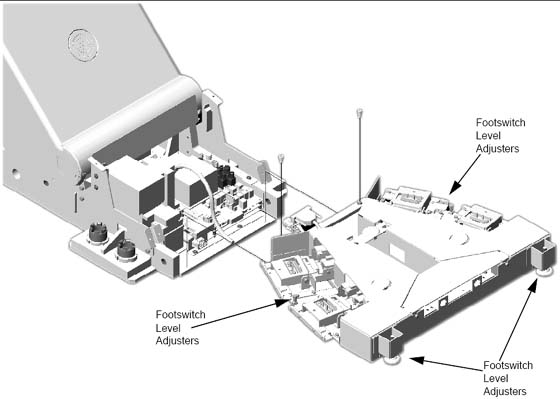 Footswitch
Level
Adjusters

Footswitch
Level
Adjusters

Footswitch
Level
Adjusters