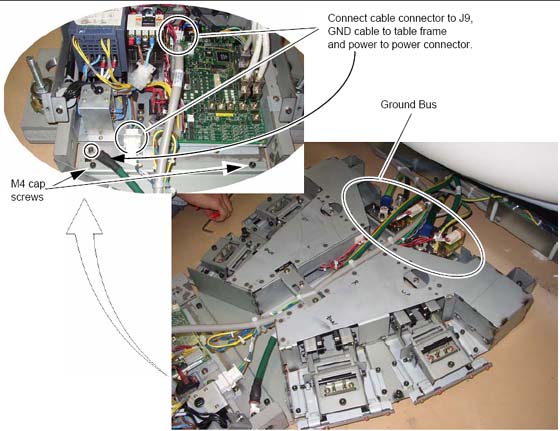 Connect cable connector to J9, GND cable to table frame and power to power connector.

Ground Bus

M4 cap screws