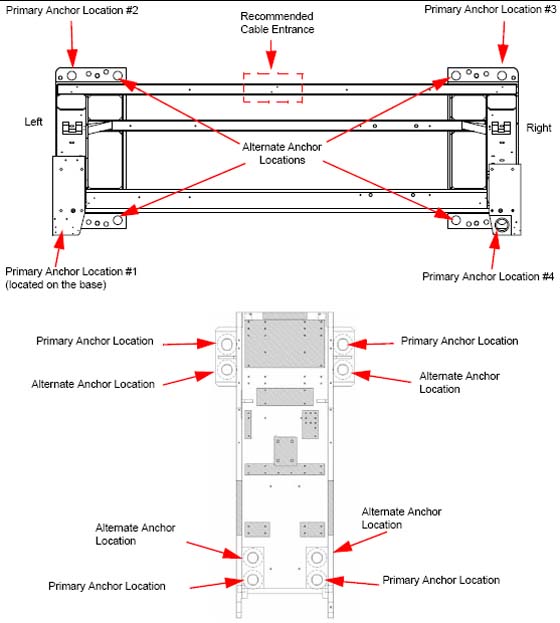 Primary Anchor Location #2

Recommended Cable Entrance

Primary Anchor Location #3

Left

Right

Alternate Anchor Locations

Primary Anchor Location #1 (located on the base)

Primary Anchor Location #4

Primary Anchor Location

Primary Anchor Location

Alternate Anchor Location

Alternate Anchor Location

Alternate Anchor Location

Alternate Anchor Location

Primary Anchor Location

Primary Anchor Location