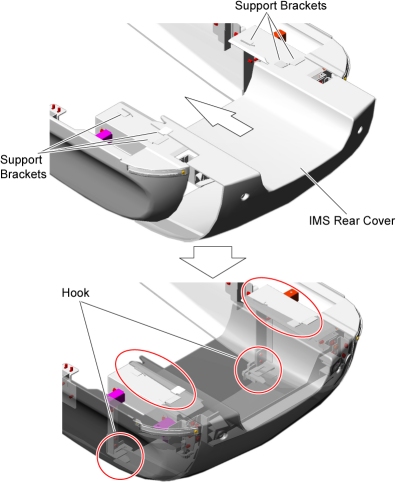 Support Brackets

Support Brackets

IMS Rear Cover

Hook