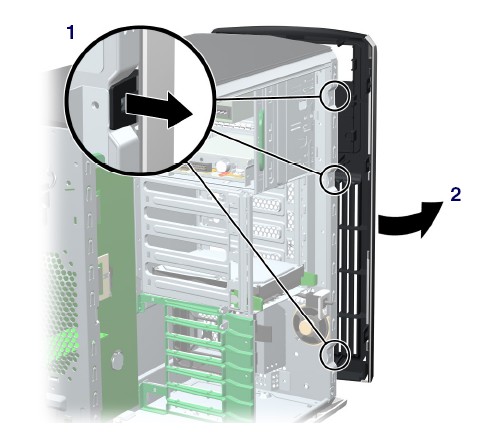 1

2