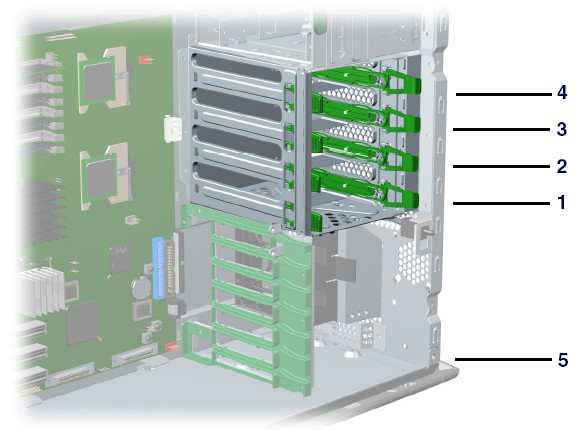 4
3
2
1
5