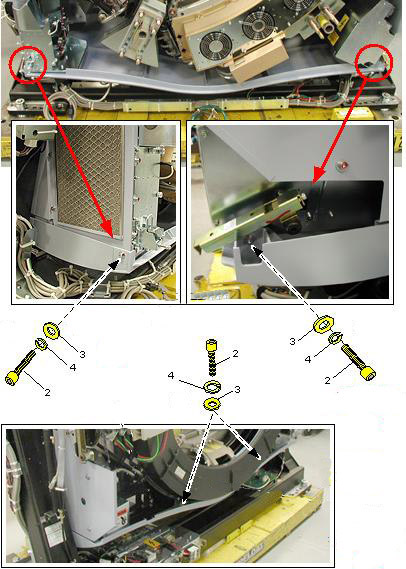 3
4
2
2
4
3
3
4
2