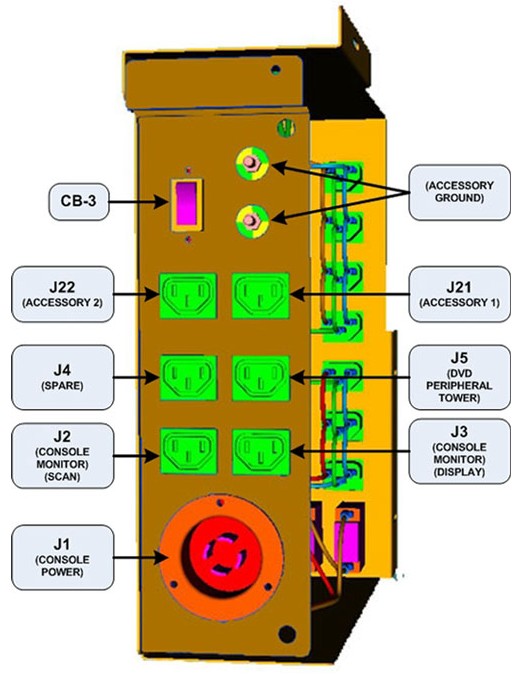 CB-3

(ACCESSORY GROUND)

J22
(ACCESSORY 2)

J21
(ACCESSORY 1)

J4
(SPARE)

J5
(DVD PERIPHERAL TOWER)

J2
(CONSOLE MONITOR)
(SCAN)

J3
(CONSOLE MONITOR)
(DISPLAY)

J1
(CONSOLE POWER)