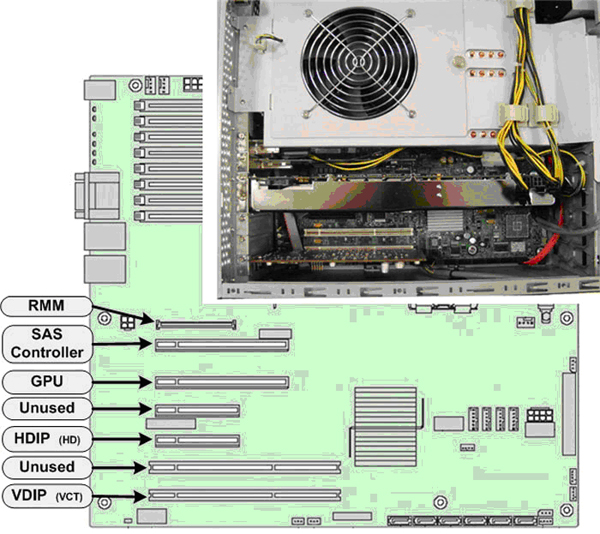 RMM

SAS Controller

GPU

Unused

HDIP (HD)

Unused

VDIP (VCT)