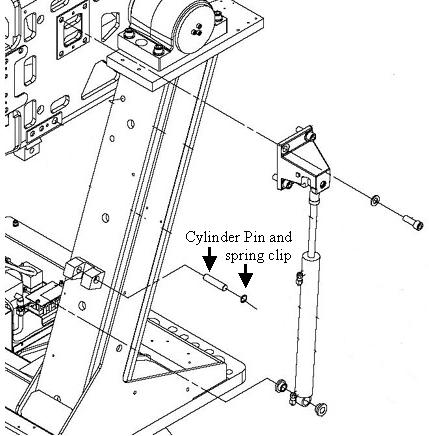 Cylinder Pin and
spring clip