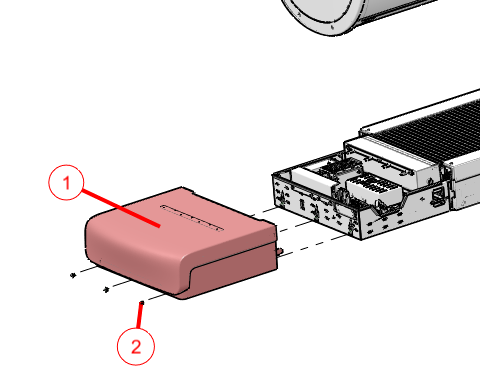 1

2