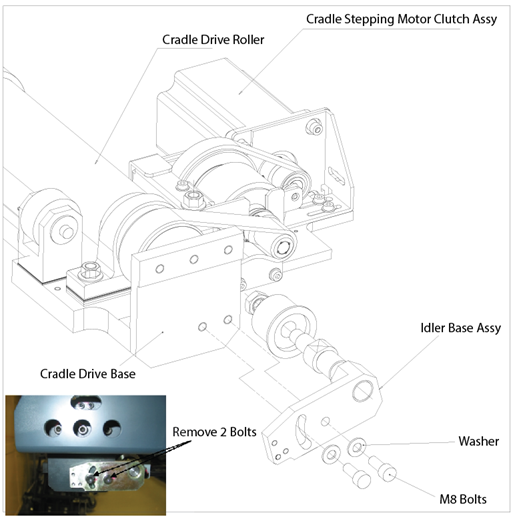 Cradle Stepping Motor Clutch Assy

Cradle Drive Roller

Idler Base Assy

Cradle Drive Base

Remove 2 Bolts

Washer

M8 Bolts