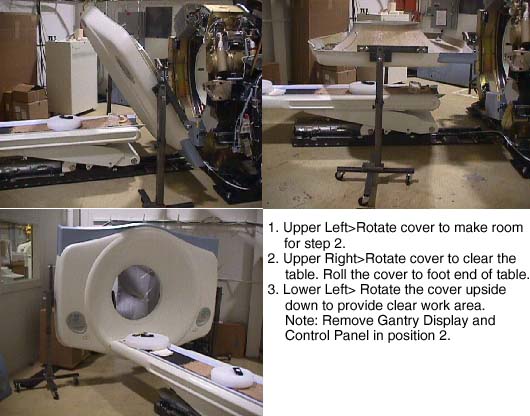 1. Upper Left>Rotate cover to make room for step 2.
2. Upper Right>Rotate cover to clear the table. Roll the cover to foot end of table.
3. Lower Left> Rotate the cover upside down to provide clear work area.
Note: Remove Gantry Display and Control Panel in position 2.