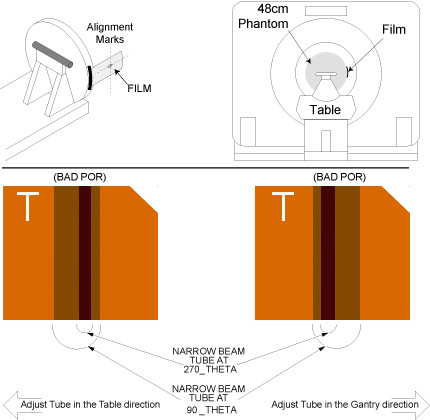 Alignment Marks

FILM

48cm Phantom

Film

Table

(BAD POR)

T

(BAD POR)

T

NARROW BEAM TUBE AT 270_THETA

NARROW BEAM TUBE AT 90_THETA

Adjust Tube in the Table direction

Adjust Tube in the Gantry direction