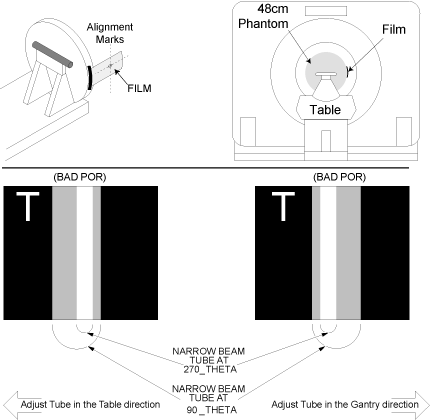 Alignment Marks

FILM

48cm Phantom

Film

Table

(BAD POR)

T

(BAD POR)

T

NARROW BEAM TUBE AT 270_THETA

NARROW BEAM TUBE AT 90_THETA

Adjust Tube in the Table direction

Adjust Tube in the Gantry direction