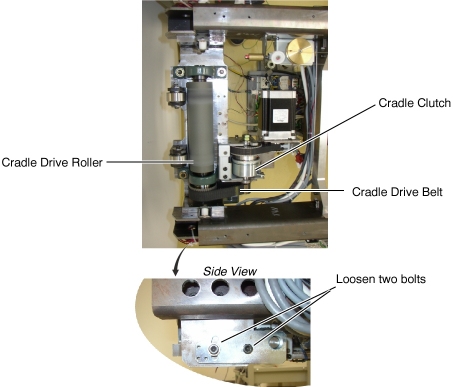 Cradle Clutch

Cradle Drive Roller

Cradle Drive Belt

Side View

Loosen two bolts