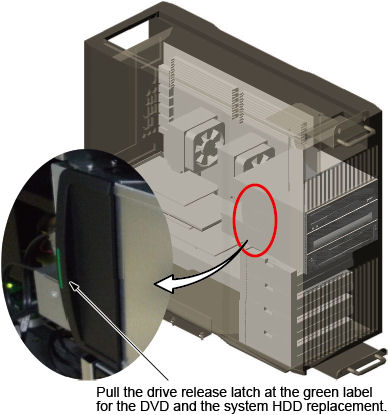 Pull the drive release latch at the green label for the DVD and the system HDD replacement.