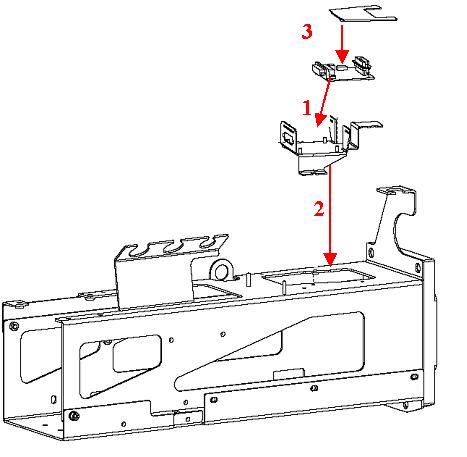 3
1
2