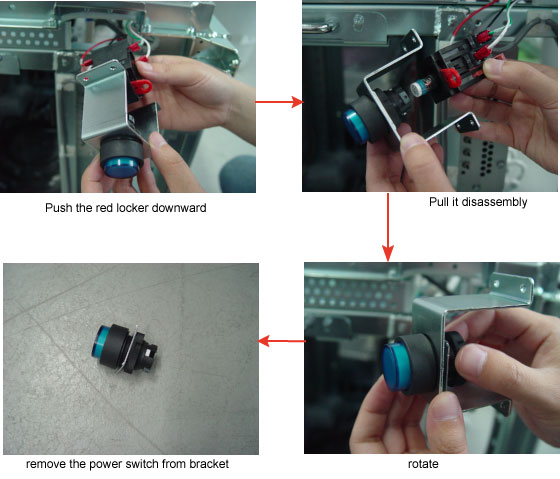 Push the red locker downward

Pull it disassembly

rotate

remove the power switch from bracket