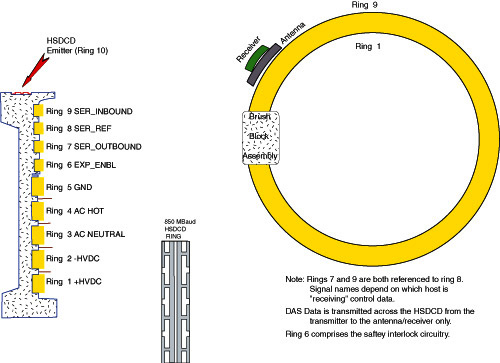 HSDCD
Emitter (Ring 10)

Ring 9 SER_INBOUND
Ring 8 SER_REF
Ring 7 SER_OUTBOUND
Ring 6 EXP_ENBL
Ring 5 GND
Ring 4 AC HOT
Ring 3 AC NEUTRAL
Ring 2 -HVDC
Ring 1 +HVDC

850 MBaud
HSDCD
RING

Ring 9
Receiver
Antenna
Ring 1
Brush
Block
Assembly

Note: Rings 7 and 9 are both referenced to ring 8. Signal names depend on which host is "receiving" control data.

DAS Data is transmitted across the HSDCD from the transmitter to the antenna/receiver only.

Ring 6 comprises the saftey interlock circuitry.