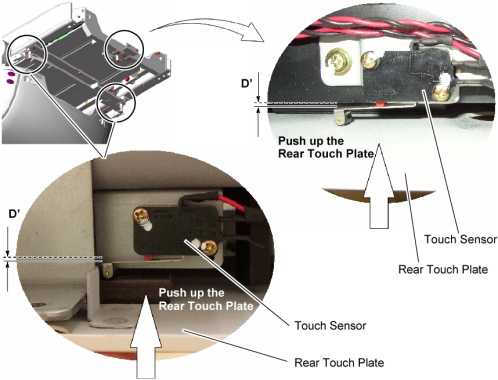 D'

Push up the Rear Touch Plate

Touch Sensor

Rear Touch Plate

D'

Push up the Rear Touch Plate

Touch Sensor

Rear Touch Plate