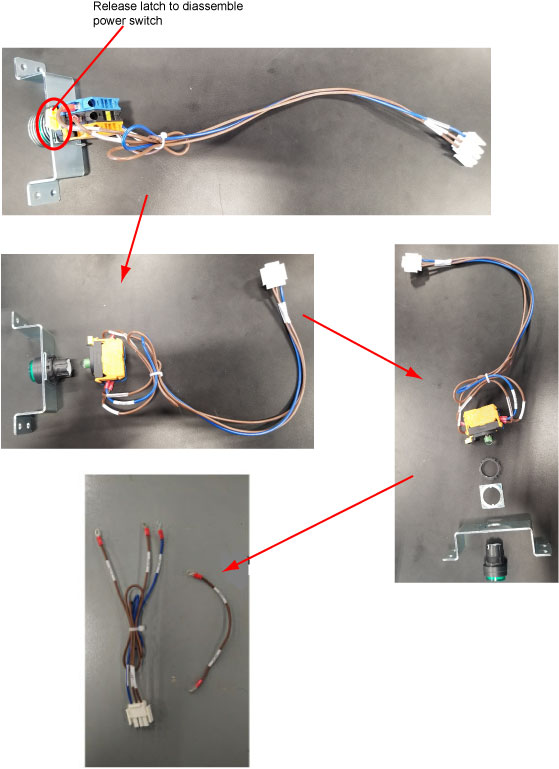 Release latch to diassemble power switch