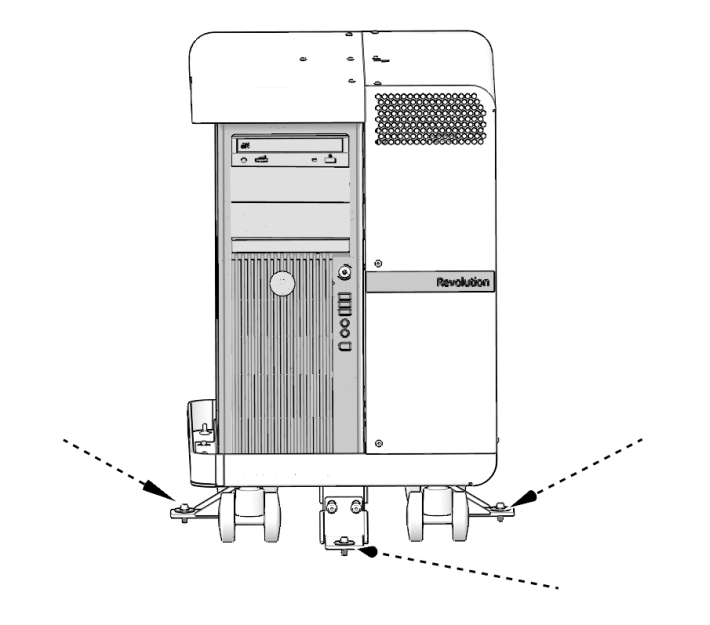 Revolution