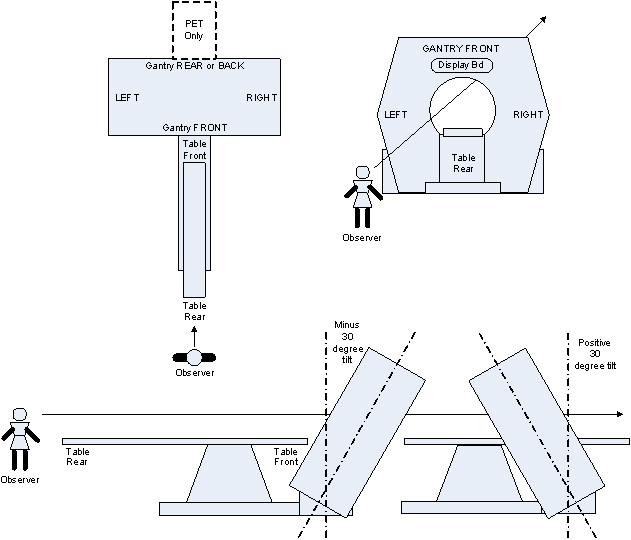 PET Only

Gantry REAR or BACK

LEFT

RIGHT

Gantry FRONT

Table Front

Table Rear

Observer

GANTRY FRONT

Display Bd

LEFT

RIGHT

Table Rear

Observer

Minus 30 degree tilt

Positive 30 degree tilt

Observer

Table Rear

Table Front